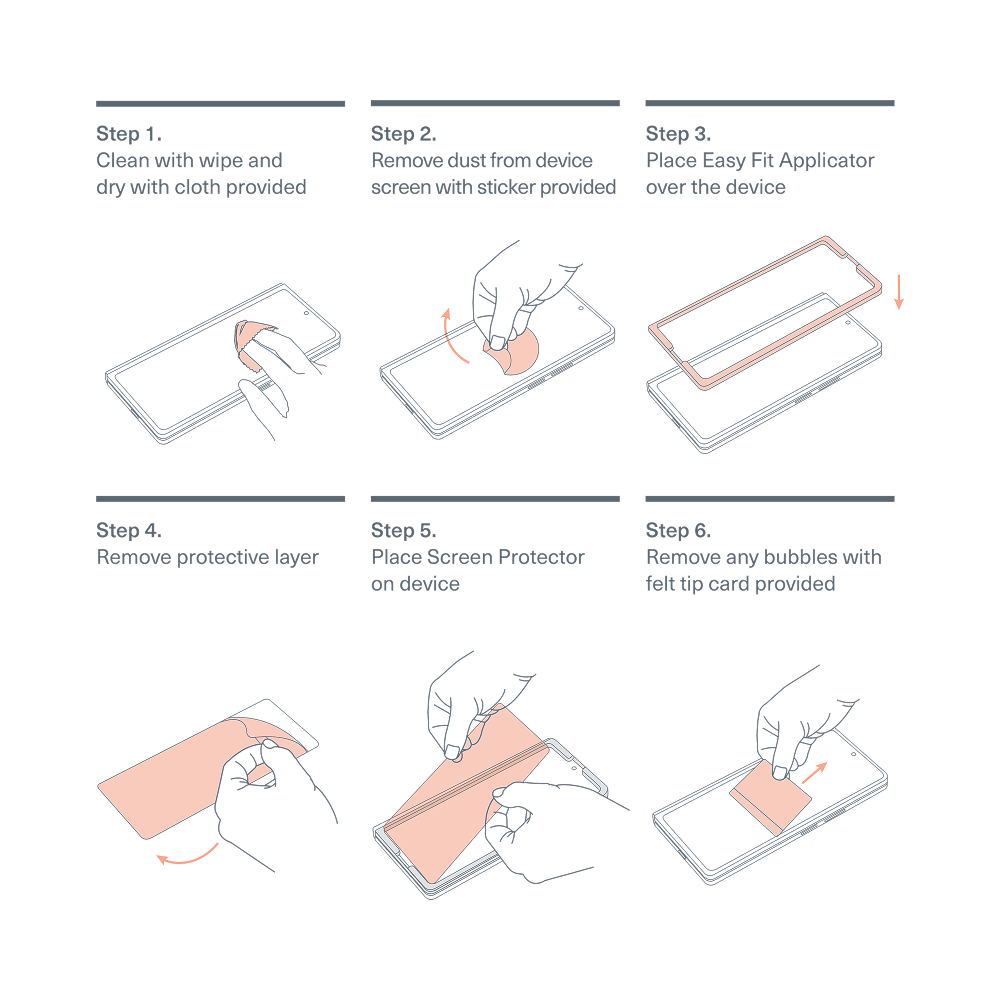 Step 1.
Clean with wipe and dry with cloth provided

Step 2.
Remove dust from device screen with sticker provided

Step 3.
Place Easy Fit Applicator over the device

Step 4.
Remove protective layer

Step 5.
Place Screen Protector on device

Step 6.
Remove any bubbles with felt tip card provided