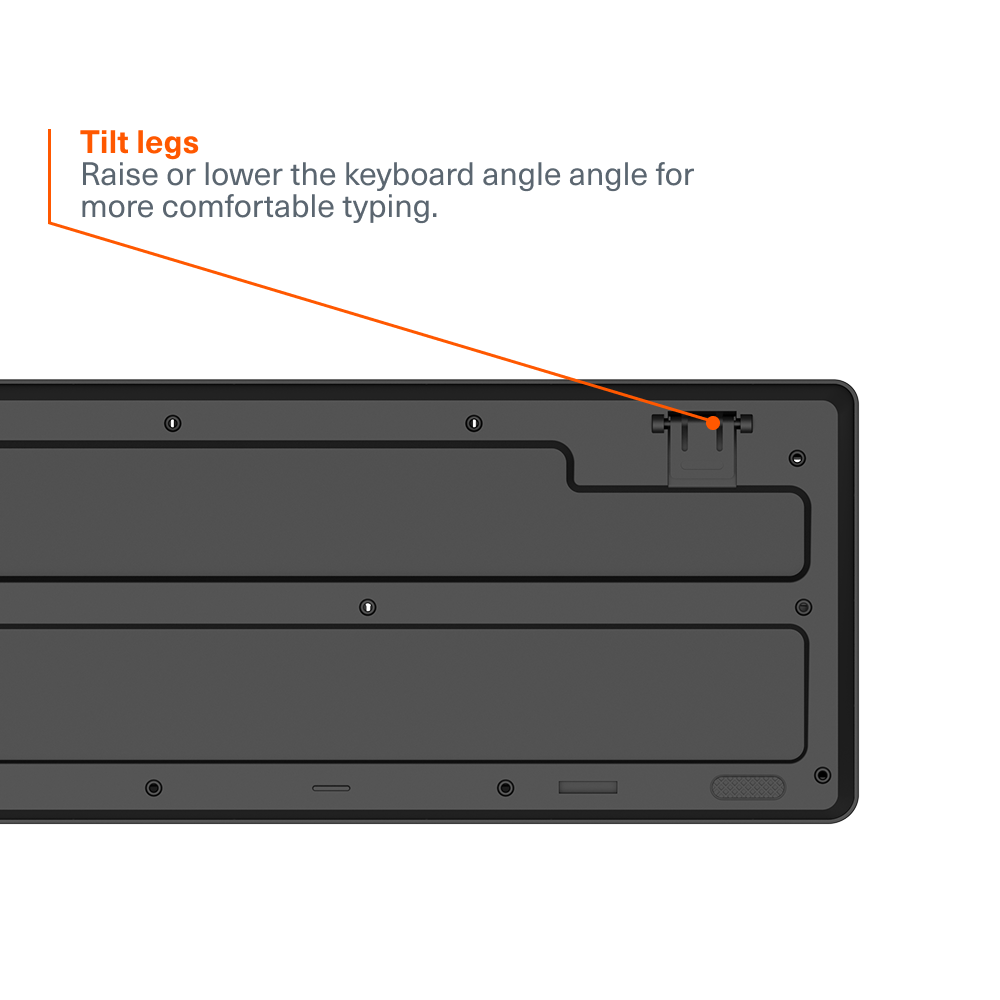 Tilt legs
Raise or lower the keyboard angle angle for more comfortable typing.