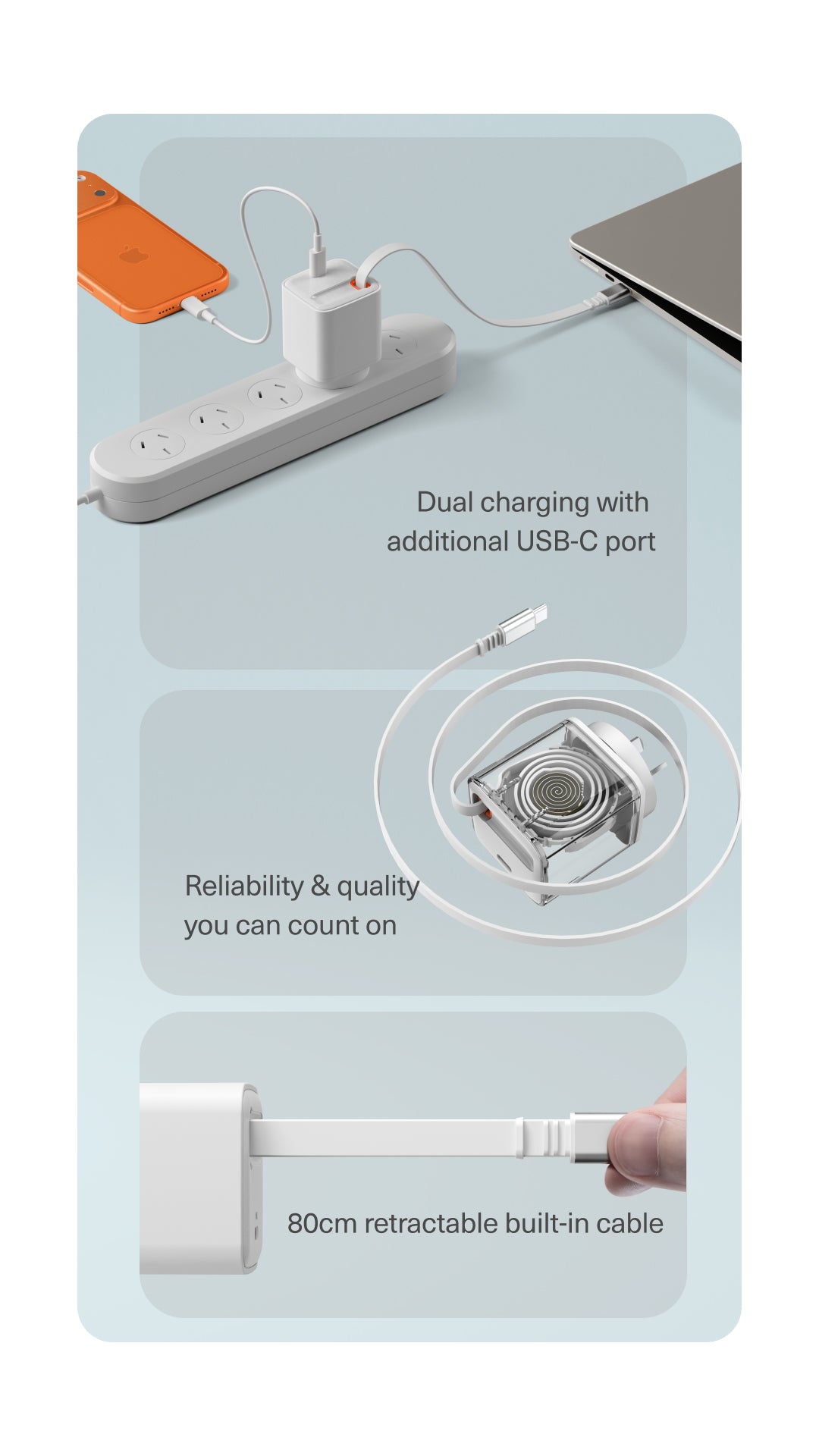 Dual charging with additional USB-C port

Reliability & quality you can count on

80cm retractable built-in cable