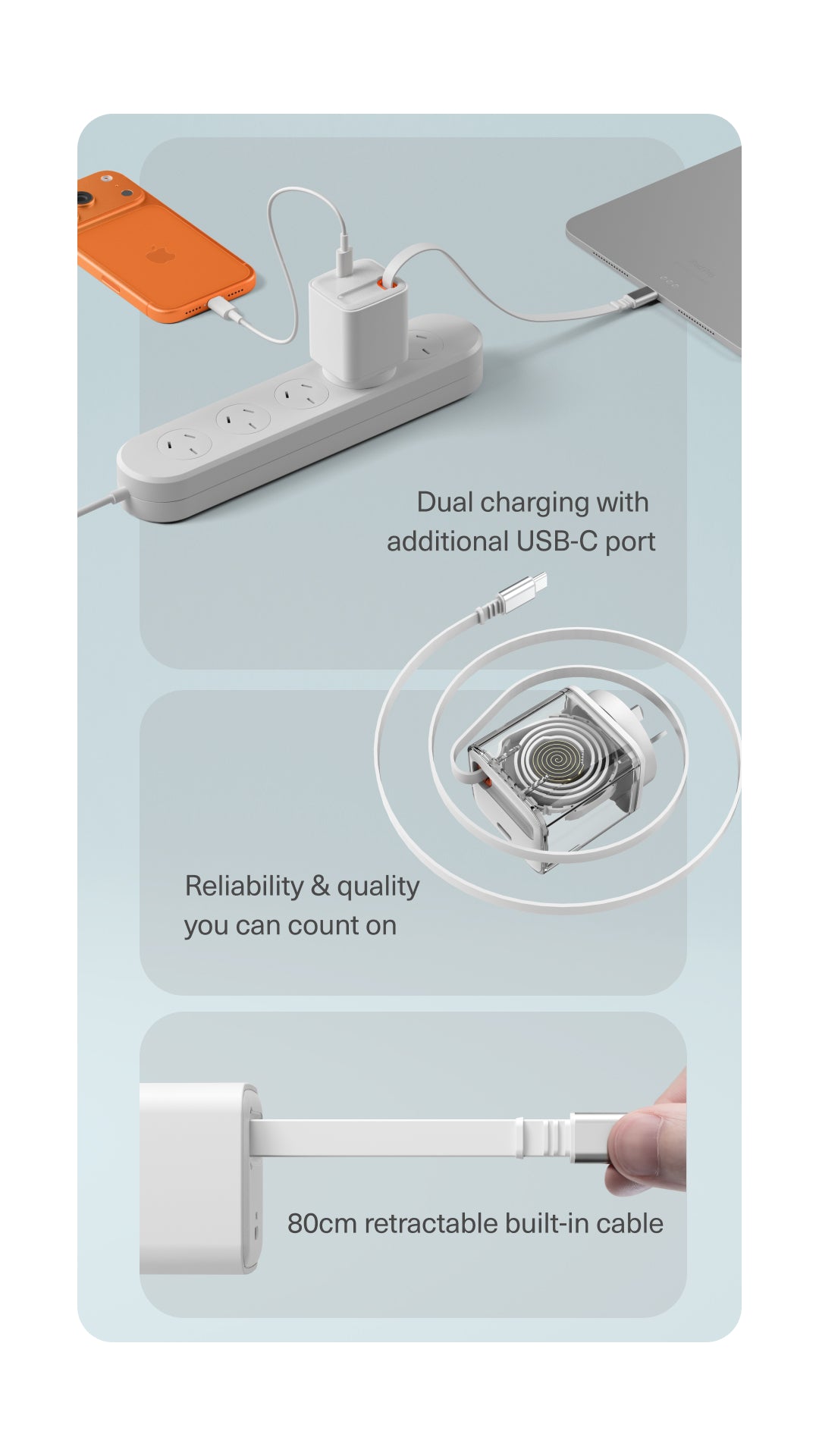 Dual charging with additional USB-C port

Reliability & quality you can count on

80cm retractable built-in cable