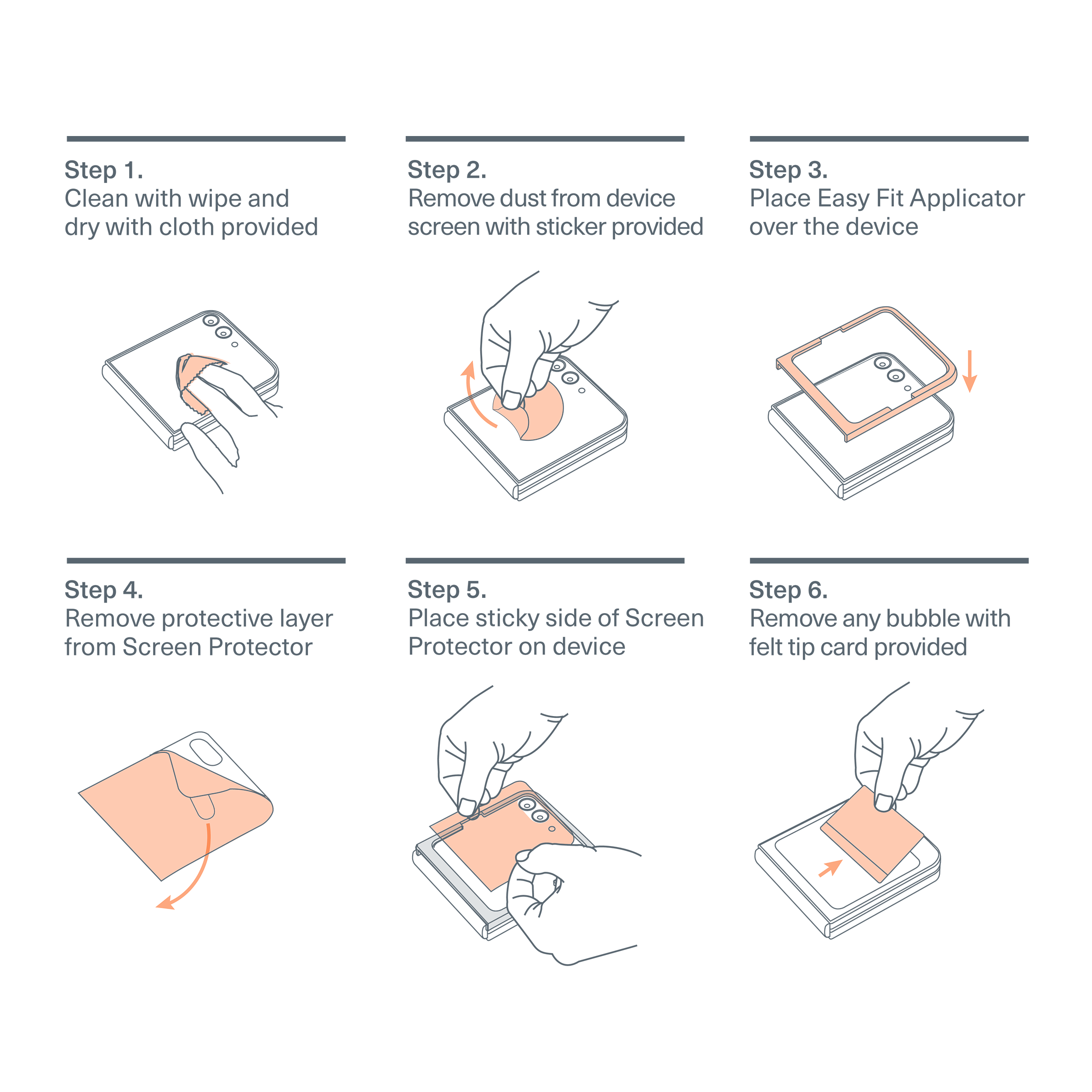 Step 1.
Clean with wipe and dry with cloth provided

Step 2.
Remove dust from device screen with sticker provided

Step 3.
Place Easy Fit Applicator over the device

Step 4.
Remove protective layer from Screen Protector

Step 5.
Place sticky side of Screen Protector on device

Step 6.
Remove any bubble with felt tip card provided