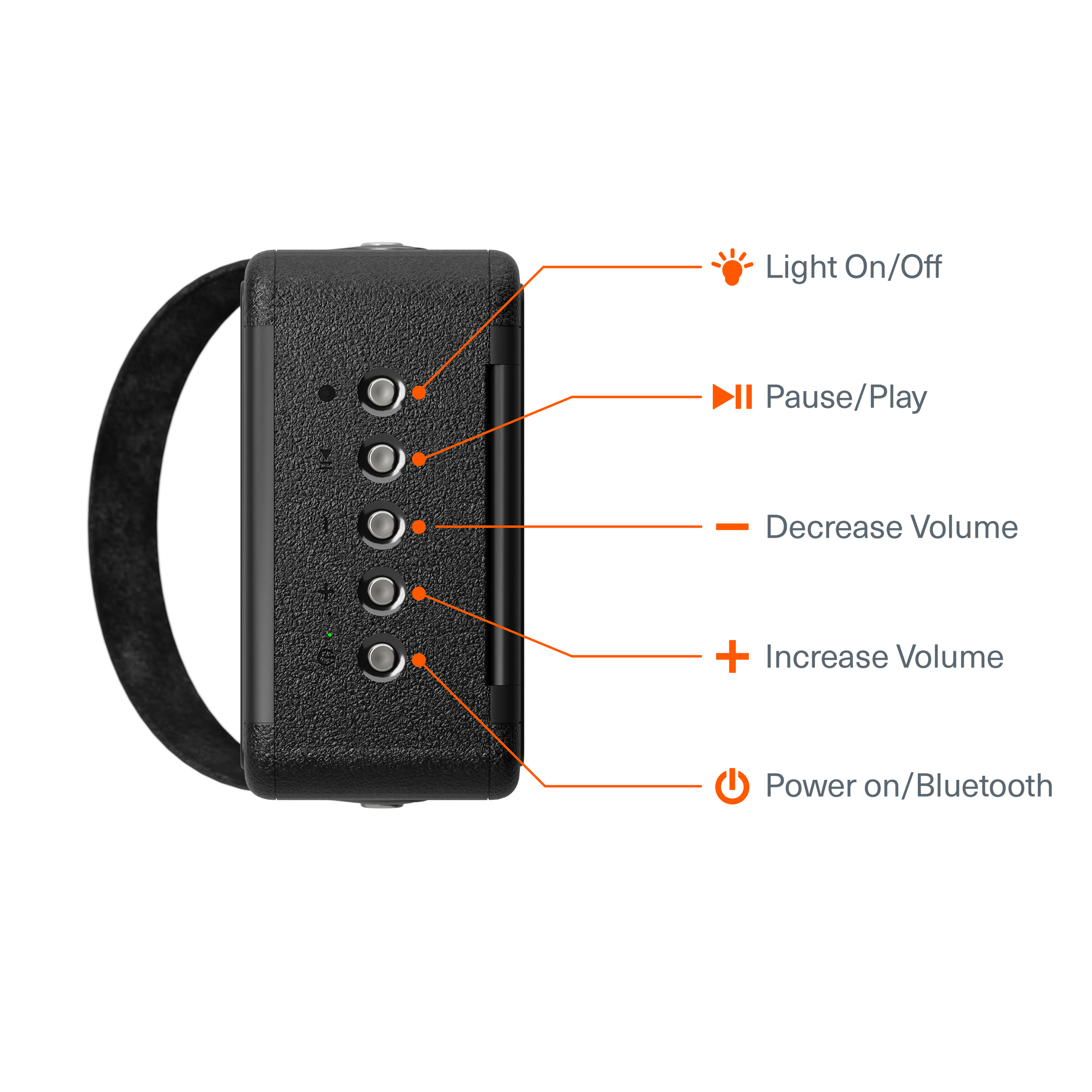 Light On/Off

Pause/Play

Decrease Volume

Increase Volume

Power on/Bluetooth