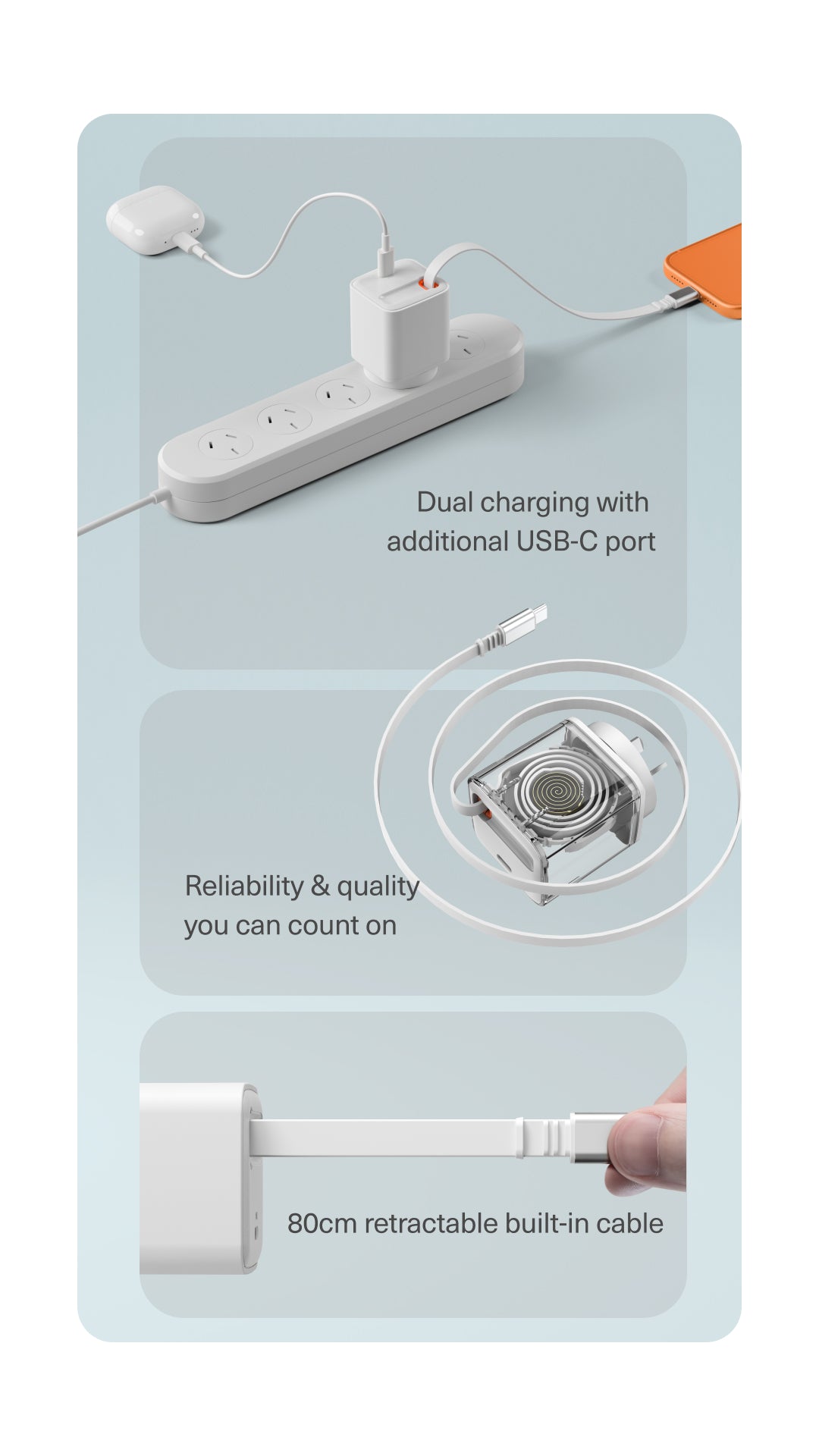 Dual charging with additional USB-C port

Reliability & quality you can count on

80cm retractable built-in cable