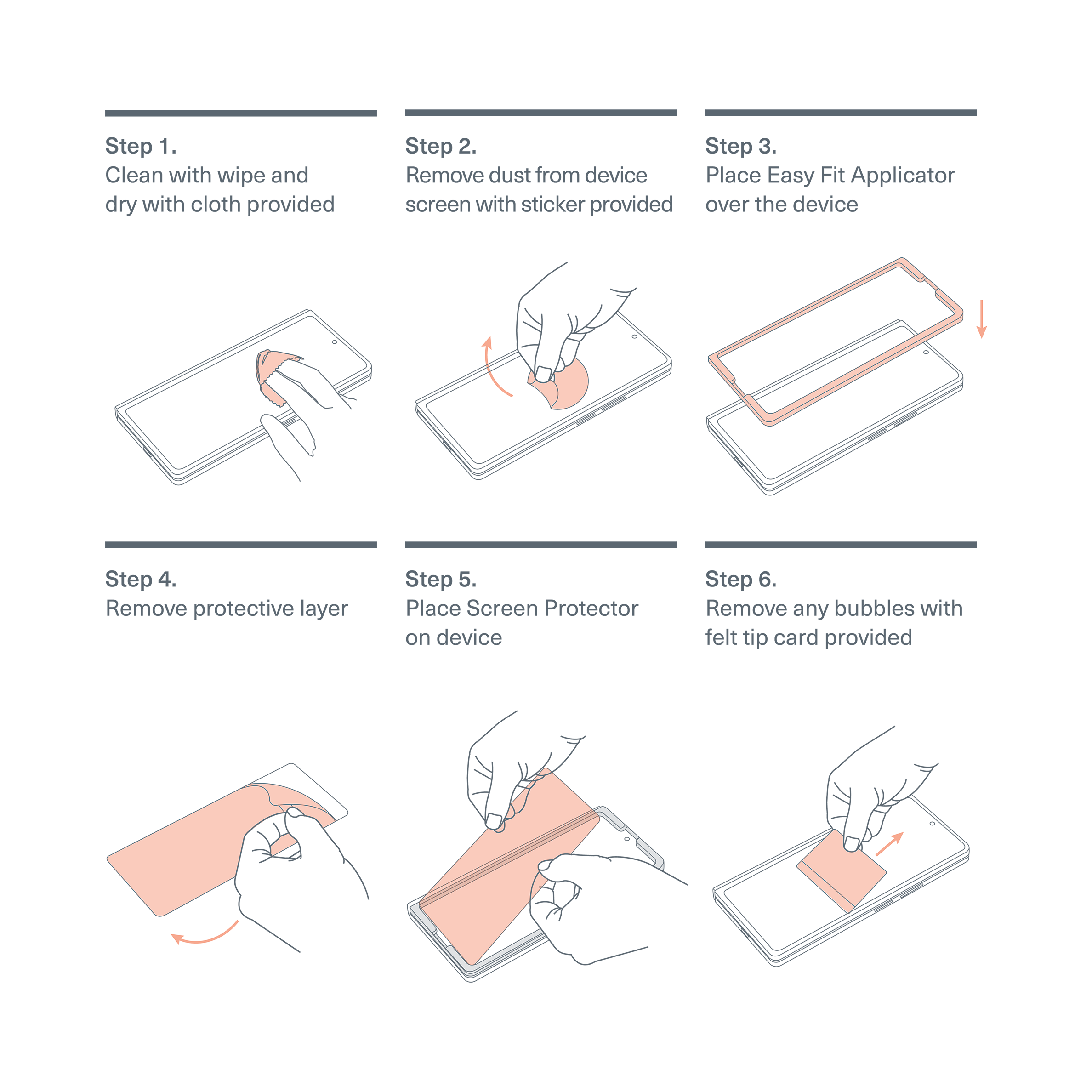 Step 1.
Clean with wipe and dry with cloth provided

Step 2.
Remove dust from device screen with sticker provided

Step 3.
Place Easy Fit Applicator over the device

Step 4.
Remove protective layer

Step 5.
Place Screen Protector on device

Step 6.
Remove any bubbles with felt tip card provided